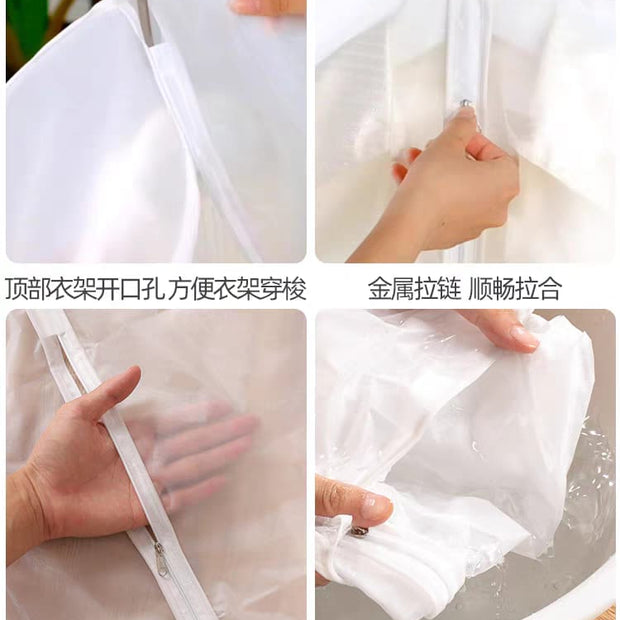 顶部衣架开口孔 方便衣架穿梭

金属拉链 顺畅拉合