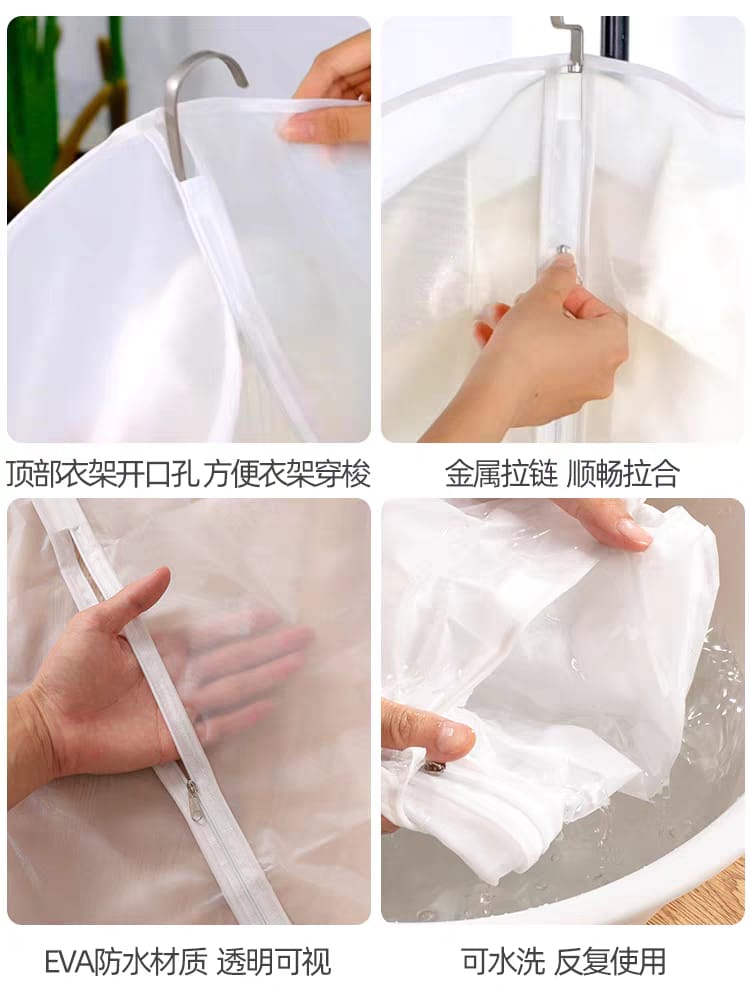 顶部衣架开口孔 方便衣架穿梭

金属拉链 顺畅拉合

EVA防水材质 透明可视

可水洗 反复使用